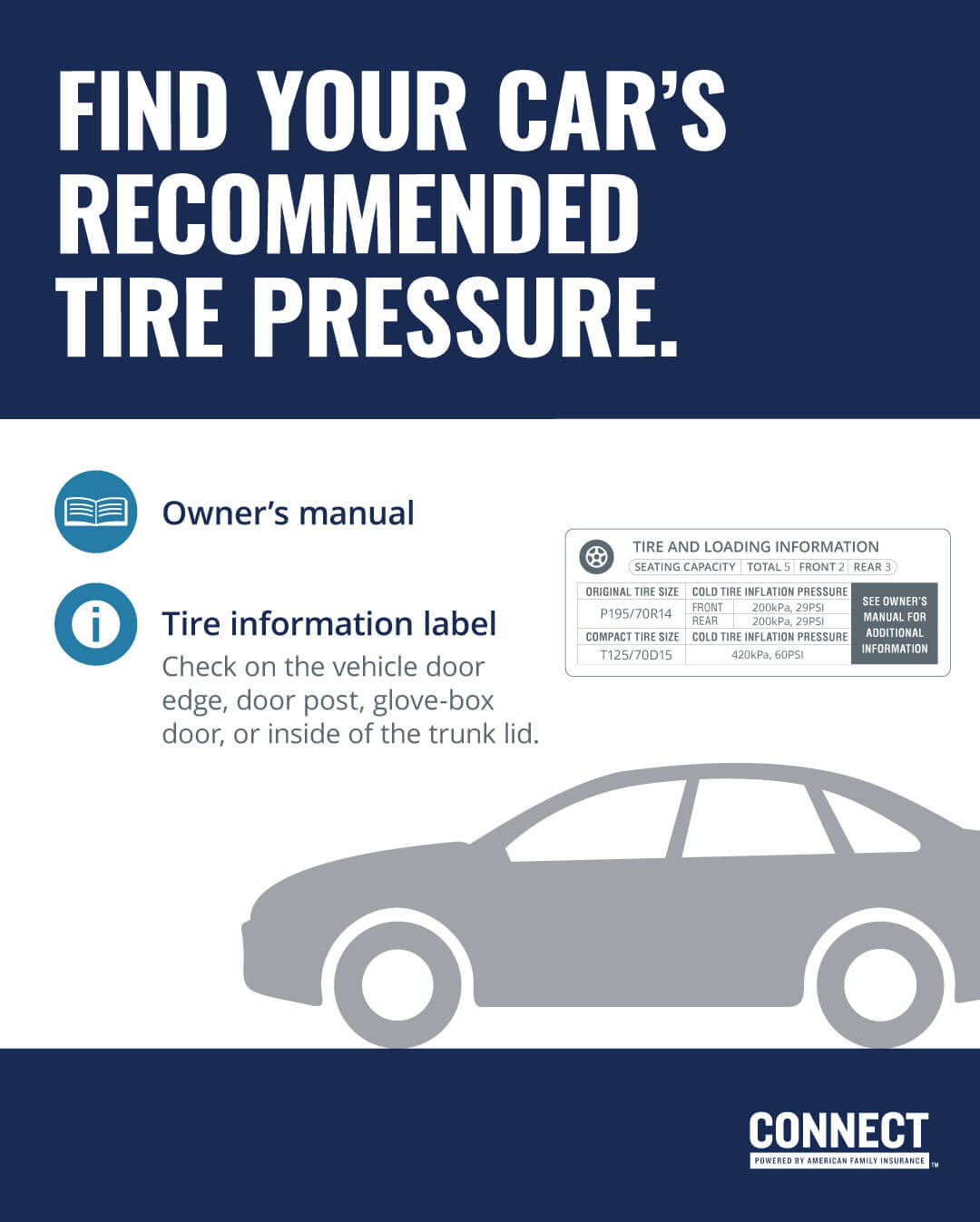 FIND YOUR CAR'S RECOMMENDED TIRE PRESSURE.

Owner's manual

Tire information label

Check on the vehicle door edge, door post, glove-box door, or inside of the trunk lid.

TIRE AND LOADING INFORMATION

SEATING CAPACITY | TOTAL 5 | FRONT 2 | REAR 3

| ORIGINAL TIRE SIZE | COLD TIRE INFLATION PRESSURE | | SEE OWNER'S MANUAL FOR ADDITIONAL INFORMATION |
|---|---|---|---|
| P195/70R14 | FRONT | 200kPa, 29PSI | |
| | REAR | 200kPa, 29PSI | |
| COMPACT TIRE SIZE | COLD TIRE INFLATION PRESSURE | | |
| T125/70D15 | 420kPa, 60PSI | | |

CONNECT
POWERED BY AMERICAN FAMILY INSURANCE ™