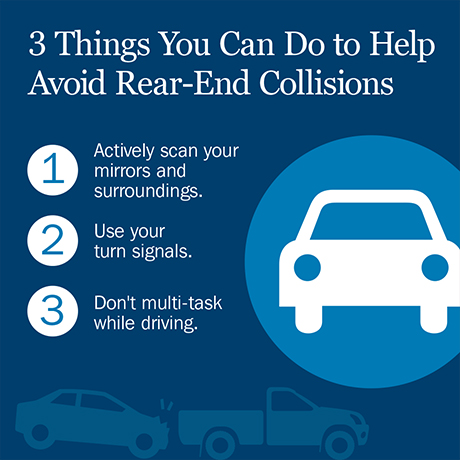 3 Things You Can Do to Help Avoid Rear-End Collisions

1 Actively scan your mirrors and surroundings.

2 Use your turn signals.

3 Don't multi-task while driving.