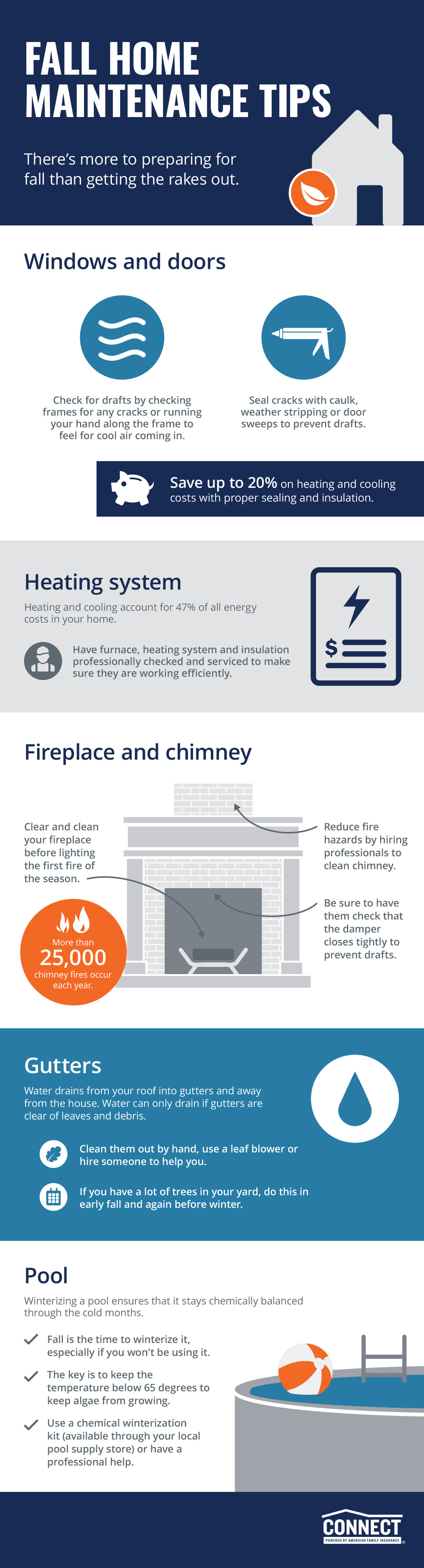 FALL HOME MAINTENANCE TIPS

There's more to preparing for fall than getting the rakes out.

Windows and doors

Check for drafts by checking frames for any cracks or running your hand along the frame to feel for cool air coming in.

Seal cracks with caulk, weather stripping or door sweeps to prevent drafts.

Save up to 20% on heating and cooling costs with proper sealing and insulation.

Heating system

Heating and cooling account for 47% of all energy costs in your home.

Have furnace, heating system and insulation professionally checked and serviced to make sure they are working efficiently.

$

Fireplace and chimney

Clear and clean your fireplace before lighting the first fire of the season.

Reduce fire hazards by hiring professionals to clean chimney.

Be sure to have them check that the damper closes tightly to prevent drafts.

More than 25,000 chimney fires occur each year.

Gutters

Water drains from your roof into gutters and away from the house. Water can only drain if gutters are clear of leaves and debris.

Clean them out by hand, use a leaf blower or hire someone to help you.

If you have a lot of trees in your yard, do this in early fall and again before winter.

Pool

Winterizing a pool ensures that it stays chemically balanced through the cold months.

Fall is the time to winterize it, especially if you won't be using it.

The key is to keep the temperature below 65 degrees to keep algae from growing.

Use a chemical winterization kit (available through your local pool supply store) or have a professional help.

CONNECT
POWERED BY AMERICAN FAMILY INSURANCE